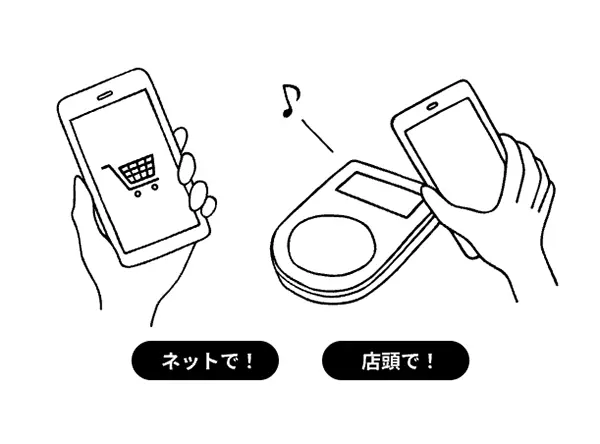 ネットで！

店頭で！